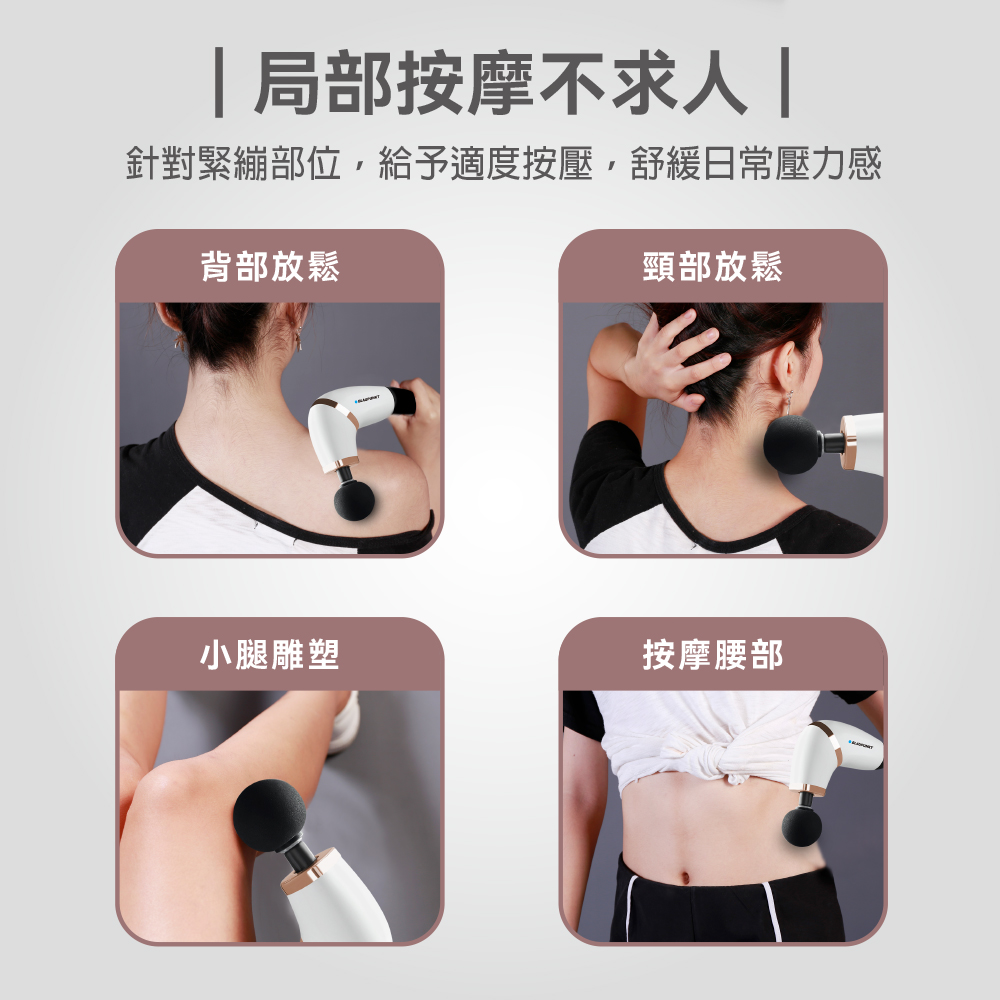 | 局部按摩不求人 |

針對緊繃部位，給予適度按壓，舒緩日常壓力感

背部放鬆

BLAUPUNKT

頸部放鬆

小腿雕塑

按摩腰部

BLAUPUNKT