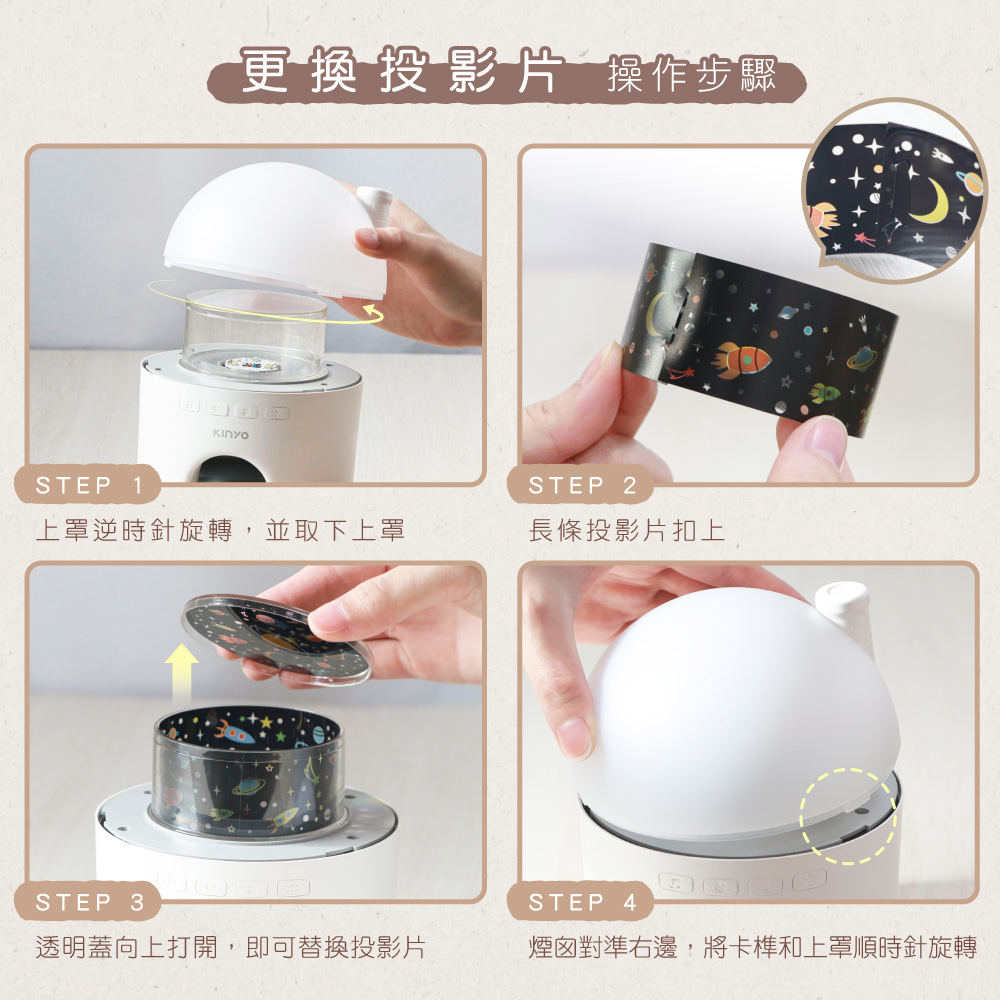 更換投影片 操作步驟

KINYO

STEP 1

上罩逆時針旋轉，並取下上罩

STEP 2

長條投影片扣上

STEP 3

透明蓋向上打開，即可替換投影片

STEP 4

煙囪對準右邊，將卡榫和上罩順時針旋轉