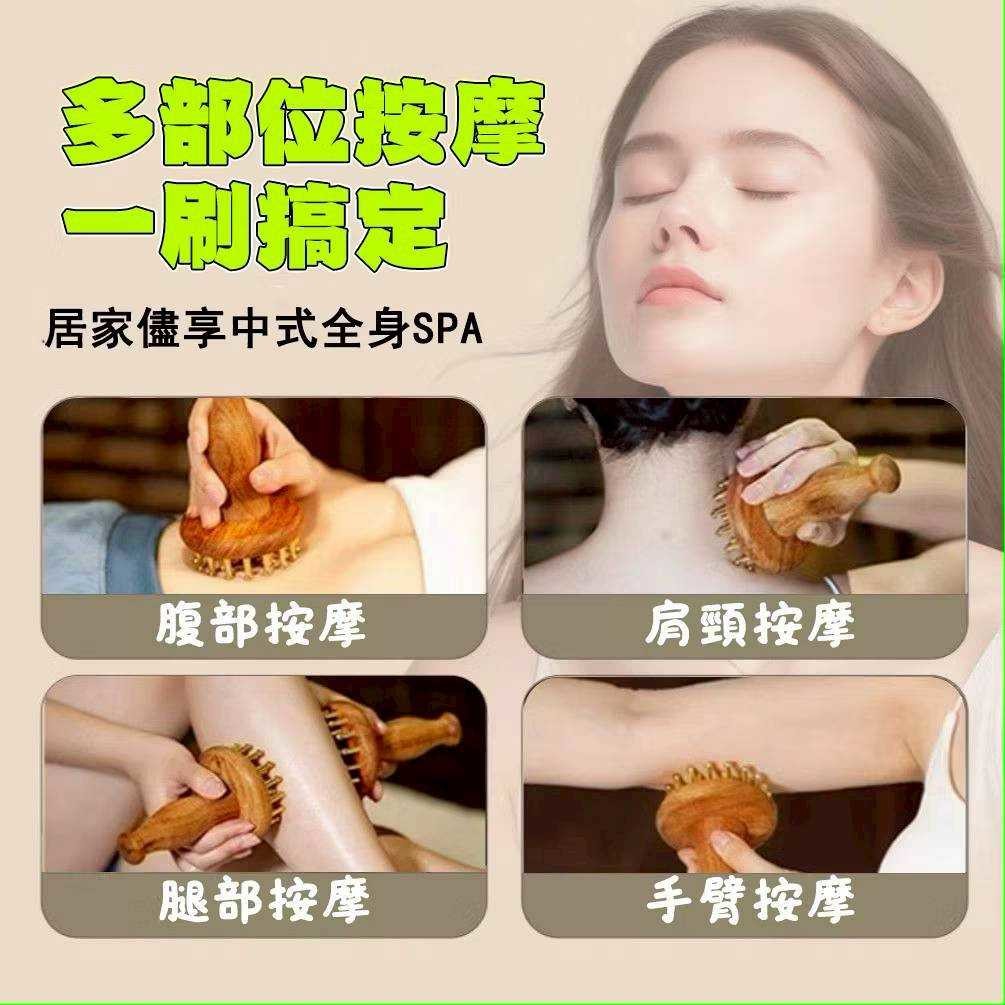 多部位按摩
一刷搞定

居家儘享中式全身SPA

腹部按摩

肩頸按摩

腿部按摩

手臂按摩