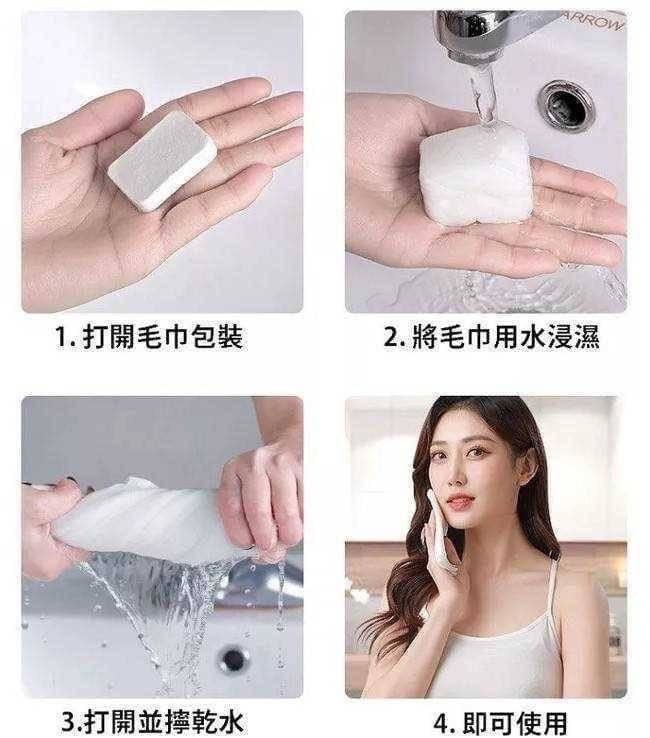 ARROW

1. 打開毛巾包裝

2. 將毛巾用水浸濕

3.打開並擰乾水

4. 即可使用